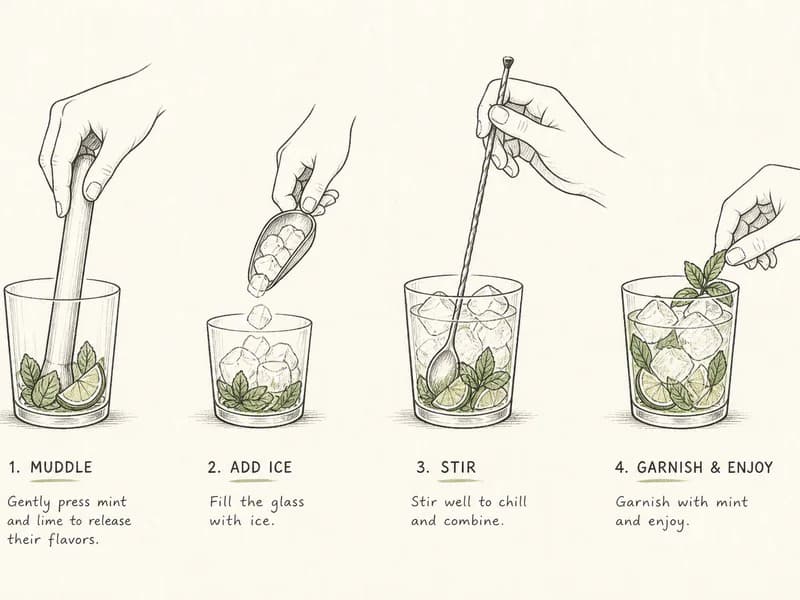 1. MUDDLE

Gently press mint and lime to release their flavors.

2. ADD ICE

Fill the glass with ice.

3. STIR

Stir well to chill and combine.

4. GARNISH & ENJOY

Garnish with mint and enjoy.